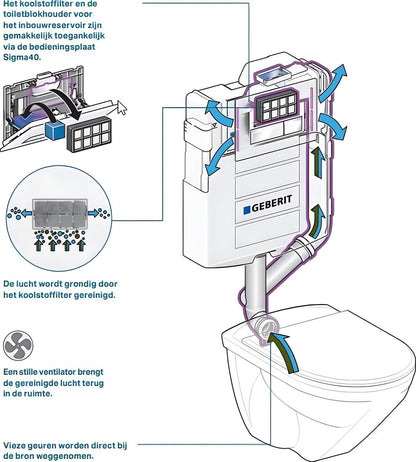 Het koolstoffilter en de toiletblokhouder voor het inbouwreservoir zijn gemakkelijk toegankelijk via de bedieningsplaat Sigma40.

GEBERIT

De lucht wordt grondig door het koolstoffilter gereinigd.

Een stille ventilator brengt de gereinigde lucht terug in de ruimte.

Vieze geuren worden direct bij de bron weggenomen.